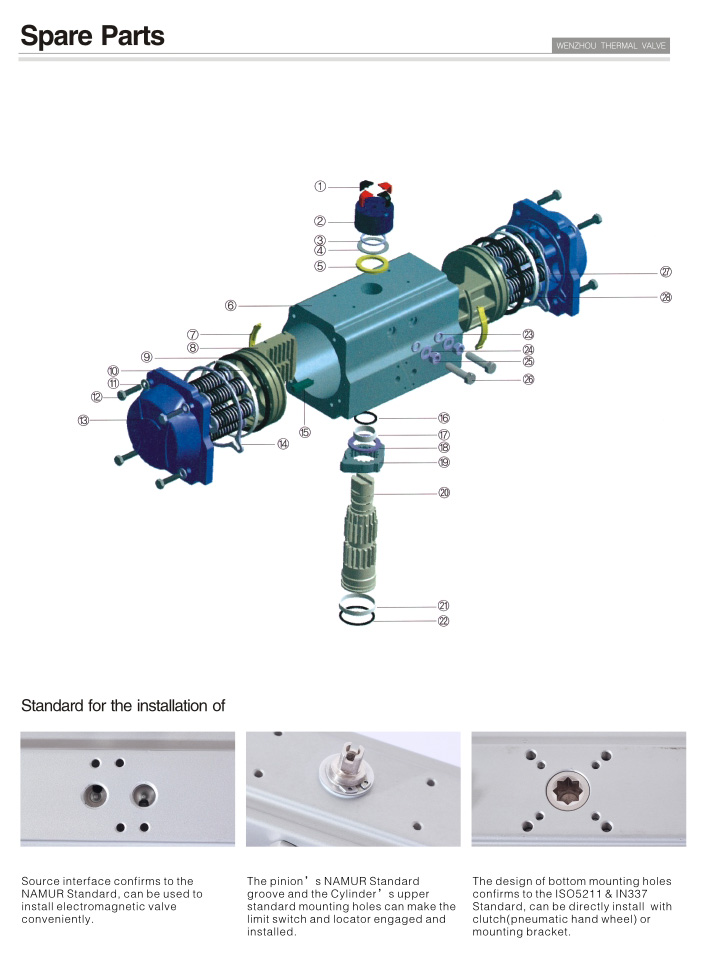 Spare Parts

WENZHOU THERMAL VALVE

①
②
③
④
⑤
⑥
⑦
⑧
⑨
⑩
⑪
⑫
⑬
⑭
⑮
⑯
⑰
⑱
⑲
⑳
㉑
㉒
㉓
㉔
㉕
㉖
㉗
㉘

Standard for the installation of

Source interface confirms to the NAMUR Standard, can be used to install electromagnetic valve conveniently.

The pinion's NAMUR Standard groove and the Cylinder's upper standard mounting holes can make the limit switch and locator engaged and installed.

The design of bottom mounting holes confirms to the ISO5211 & IN337 Standard, can be directly install with clutch(pneumatic hand wheel) or mounting bracket.